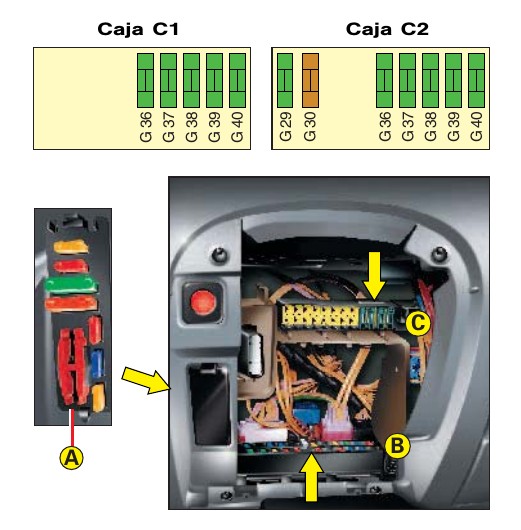 Caja C1

G 36 G 37 G 38 G 39 G 40

Caja C2

G 29 G 30 G 36 G 37 G 38 G 39 G 40

A

C

B