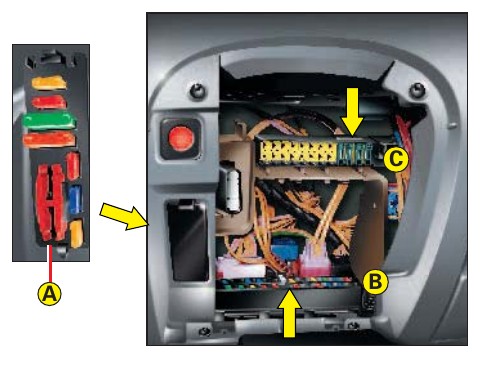 A

C

B