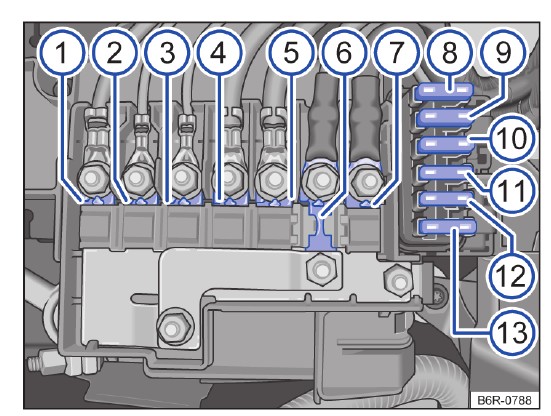 1
2
3
4
5
6
7
8
9
10
11
12
13
B6R-0788