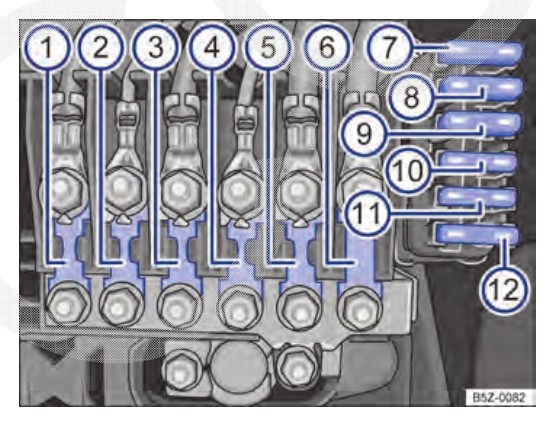 1
2
3
4
5
6
7
8
9
10
11
12
B5Z-0082