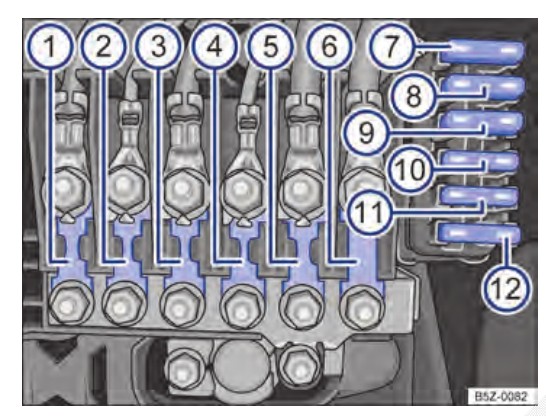 1
2
3
4
5
6
7
8
9
10
11
12
B5Z-0082