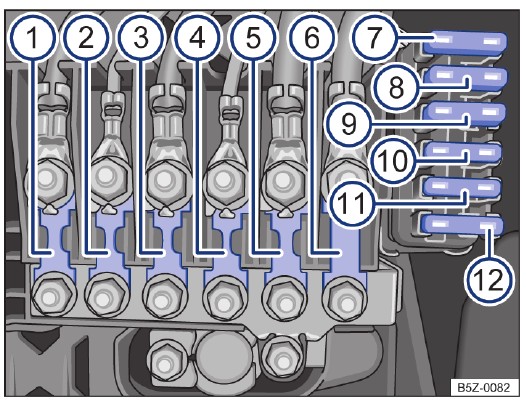 1
2
3
4
5
6
7
8
9
10
11
12
B5Z-0082